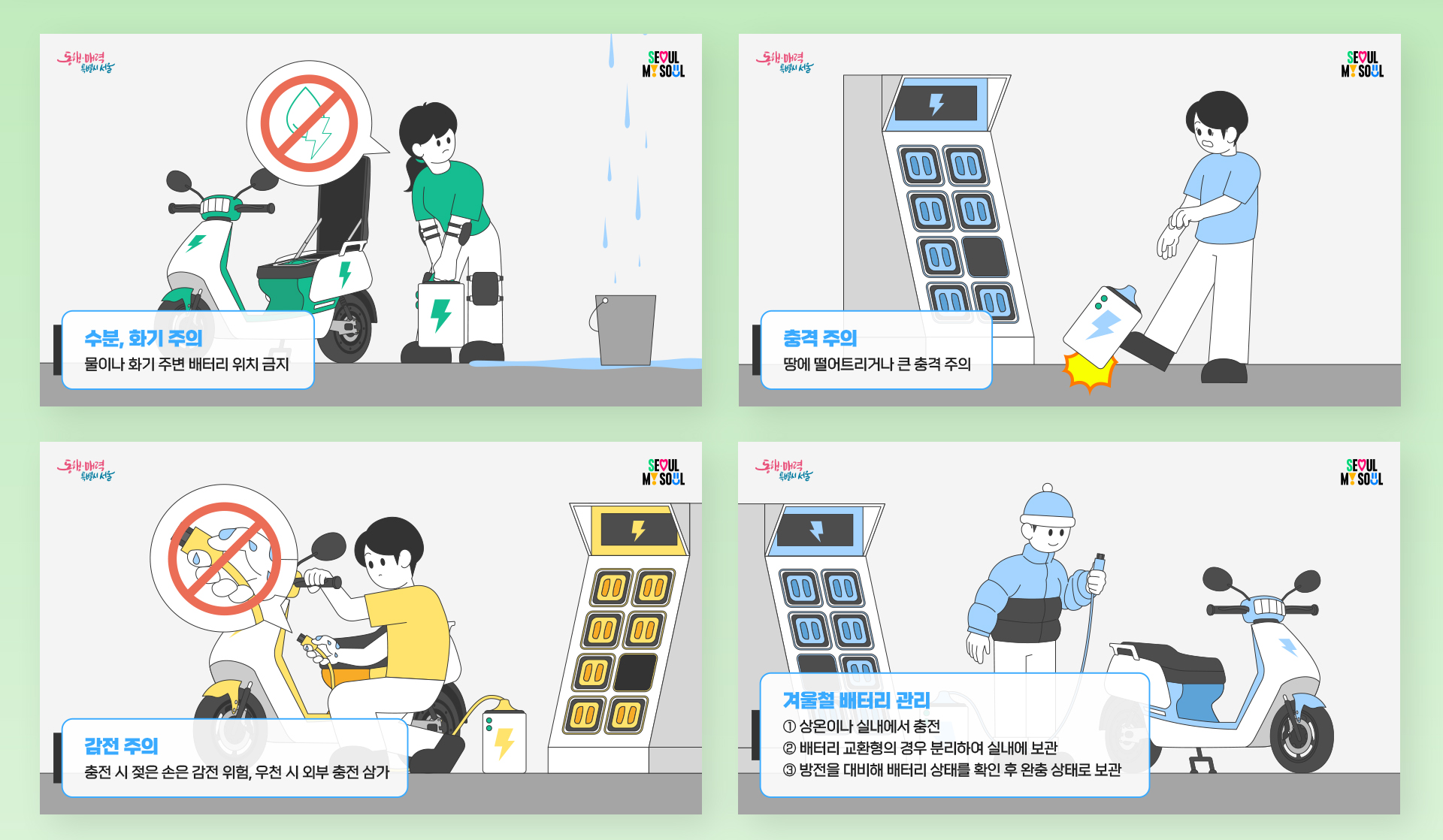 동행·매력 특별시 서울

SEOUL MY SOUL

수분, 화기 주의

물이나 화기 주변 배터리 위치 금지

동행·매력 특별시 서울

SEOUL MY SOUL

충격 주의

땅에 떨어트리거나 큰 충격 주의

동행·매력 특별시 서울

SEOUL MY SOUL

감전 주의

충전 시 젖은 손은 감전 위험, 우천 시 외부 충전 삼가

동행·매력 특별시 서울

SEOUL MY SOUL

겨울철 배터리 관리

① 상온이나 실내에서 충전

② 배터리 교환형의 경우 분리하여 실내에 보관

③ 방전을 대비해 배터리 상태를 확인 후 완충 상태로 보관